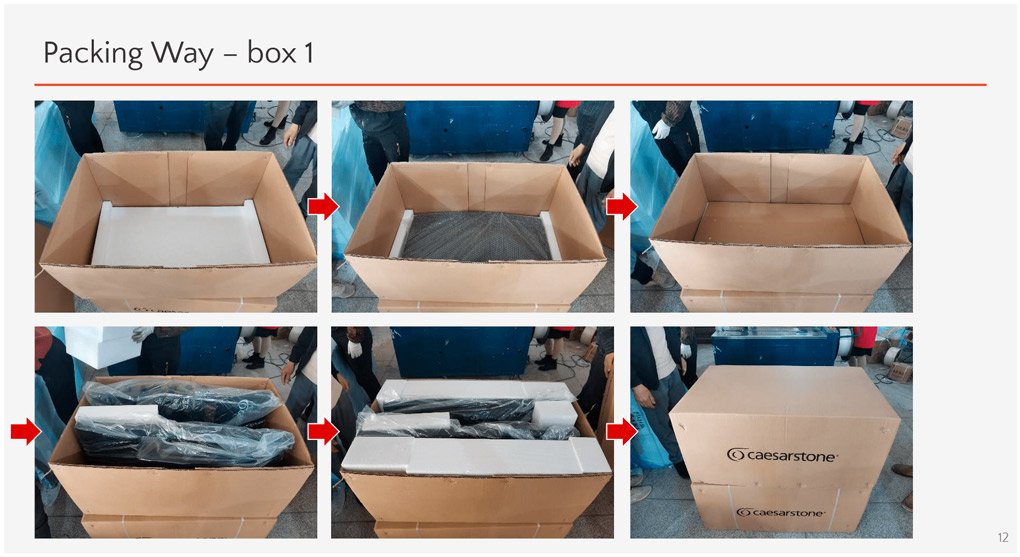 Packing Way – box 1

caesarstone

caesarstone

12